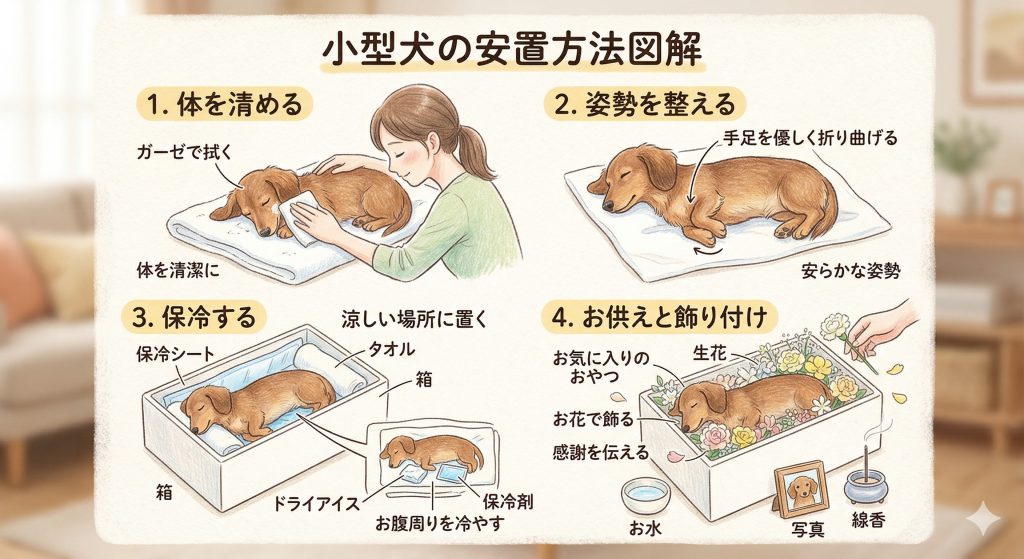 小型犬の安置方法図解

1. 体を清める

ガーゼで拭く

体を清潔に

2. 姿勢を整える

手足を優しく折り曲げる

安らかな姿勢

3. 保冷する

涼しい場所に置く

保冷シート

タオル

箱

箱

ドライアイス

保冷剤

お腹周りを冷やす

4. お供えと飾り付け

お気に入りのおやつ

生花

お花で飾る

感謝を伝える

お水

写真

線香